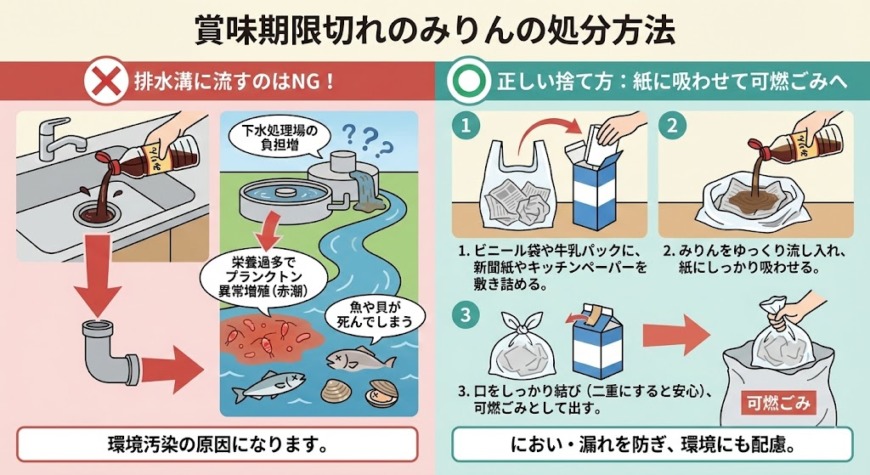 賞味期限切れのみりんの処分方法

排水溝に流すのはNG！

下水処理場の負担増

???

栄養過多でプランクトン異常増殖（赤潮）

魚や貝が死んでしまう

環境汚染の原因になります。

正しい捨て方：紙に吸わせて可燃ごみへ

1

2

1. ビニール袋や牛乳パックに、新聞紙やキッチンペーパーを敷き詰める。

2. みりんをゆっくり流し入れ、紙にしっかり吸わせる。

3

3. 口をしっかり結び（二重にすると安心）、可燃ごみとして出す。

可燃ごみ

におい・漏れを防ぎ、環境にも配慮。