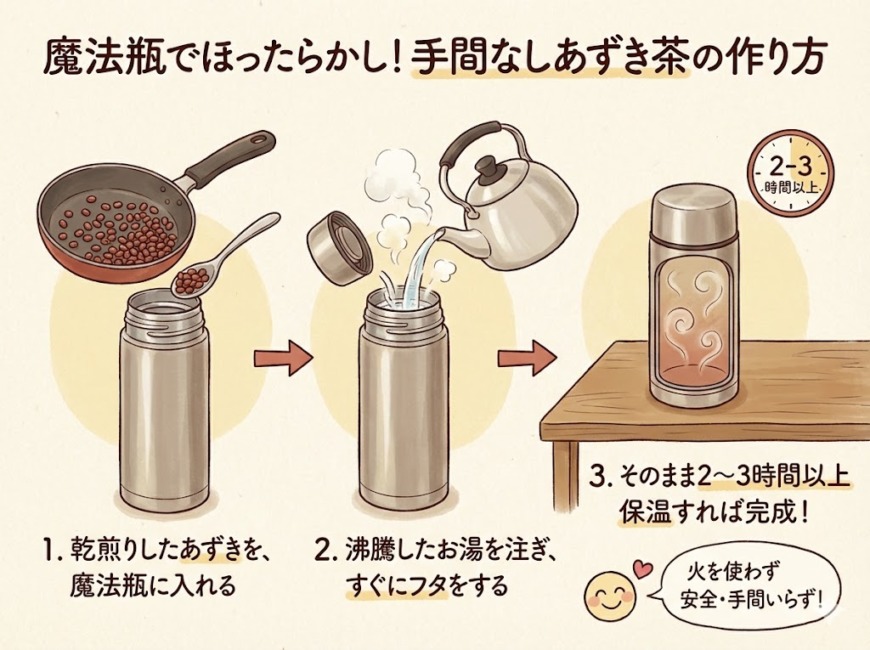 魔法瓶でほったらかし！手間なしあずき茶の作り方

2-3
時間以上

1. 乾煎りしたあずきを、魔法瓶に入れる

2. 沸騰したお湯を注ぎ、すぐにフタをする

3. そのまま2〜3時間以上保温すれば完成！

火を使わず
安全・手間いらず！