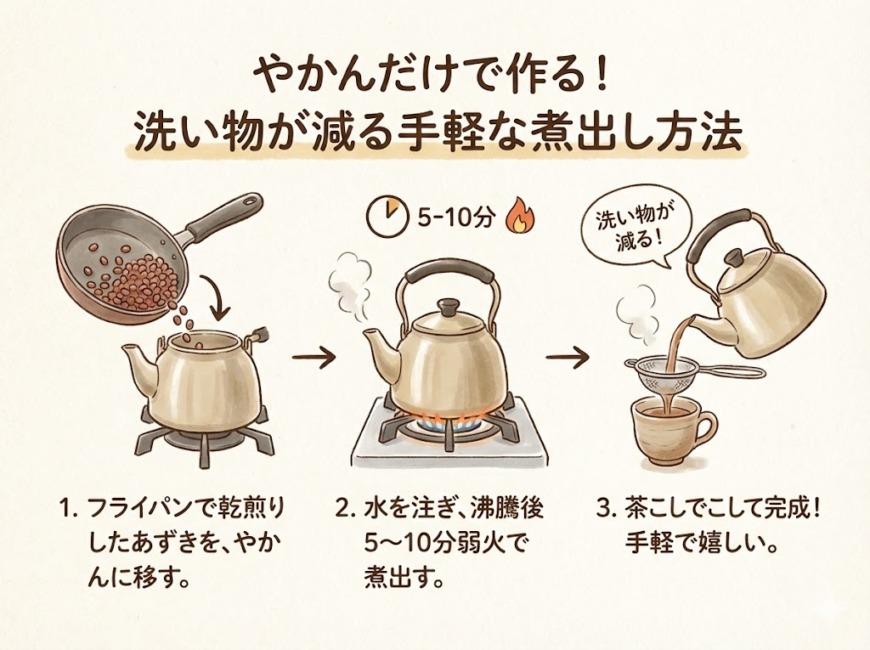 やかんだけで作る！
洗い物が減る手軽な煮出し方法

5-10分

洗い物が減る！

1. フライパンで乾煎りしたあずきを、やかんに移す。

2. 水を注ぎ、沸騰後5〜10分弱火で煮出す。

3. 茶こしでこして完成！手軽で嬉しい。